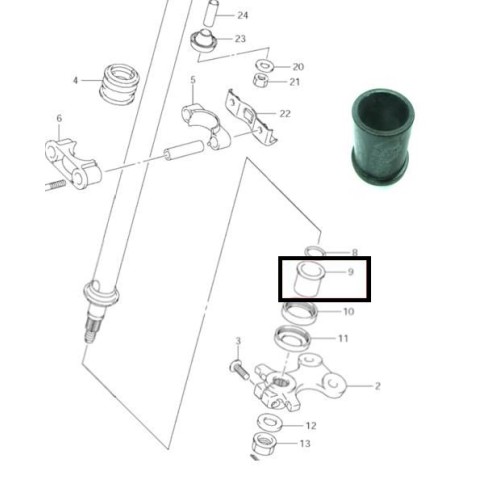 24
23
20
21
4
5
22
6
8
9
10
11
3
2
12
13